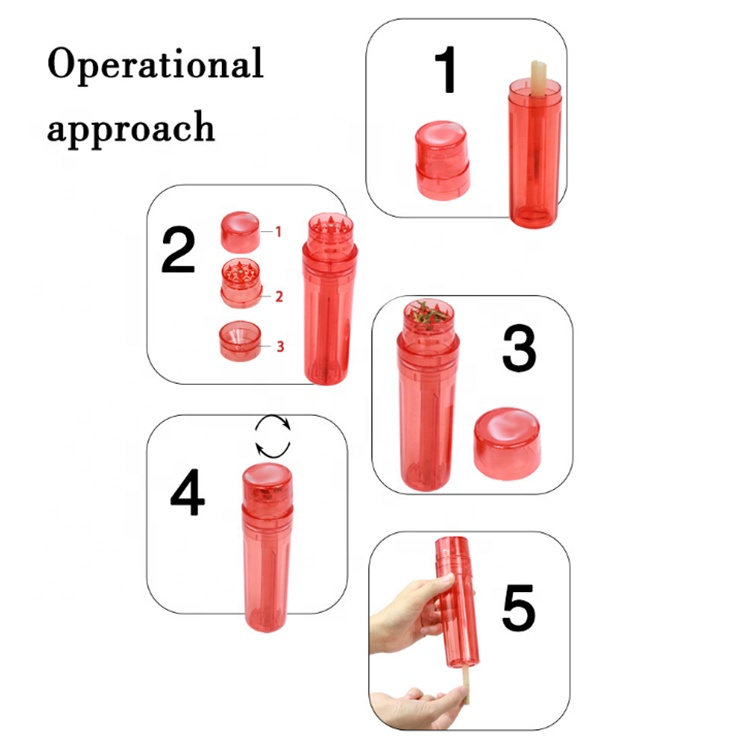 Operational approach

1

2

1

2

3

3

4

5