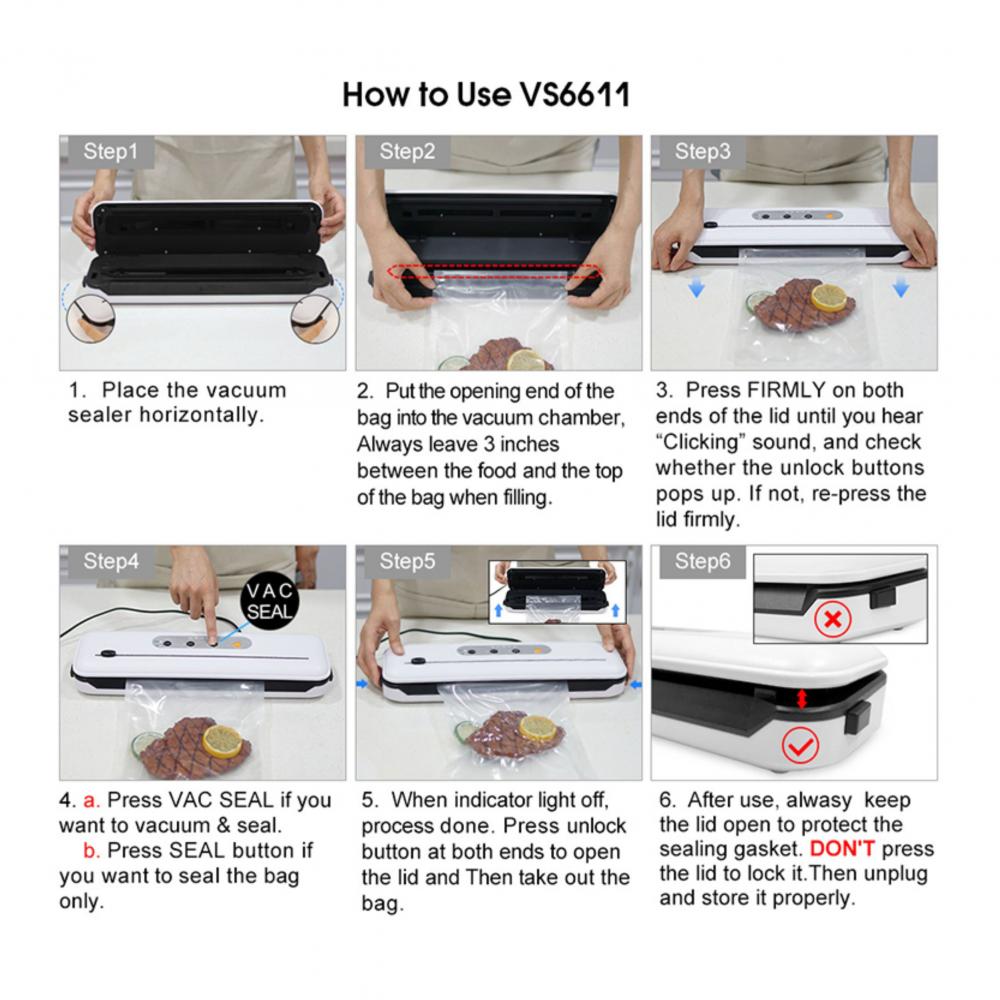 How to Use VS6611

Step1

1. Place the vacuum sealer horizontally.

Step2

2. Put the opening end of the bag into the vacuum chamber, Always leave 3 inches between the food and the top of the bag when filling.

Step3

3. Press FIRMLY on both ends of the lid until you hear "Clicking" sound, and check whether the unlock buttons pops up. If not, re-press the lid firmly.

Step4

VAC SEAL

4. a. Press VAC SEAL if you want to vacuum & seal.
b. Press SEAL button if you want to seal the bag only.

Step5

5. When indicator light off, process done. Press unlock button at both ends to open the lid and Then take out the bag.

Step6

6. After use, alwasy keep the lid open to protect the sealing gasket. DON'T press the lid to lock it.Then unplug and store it properly.